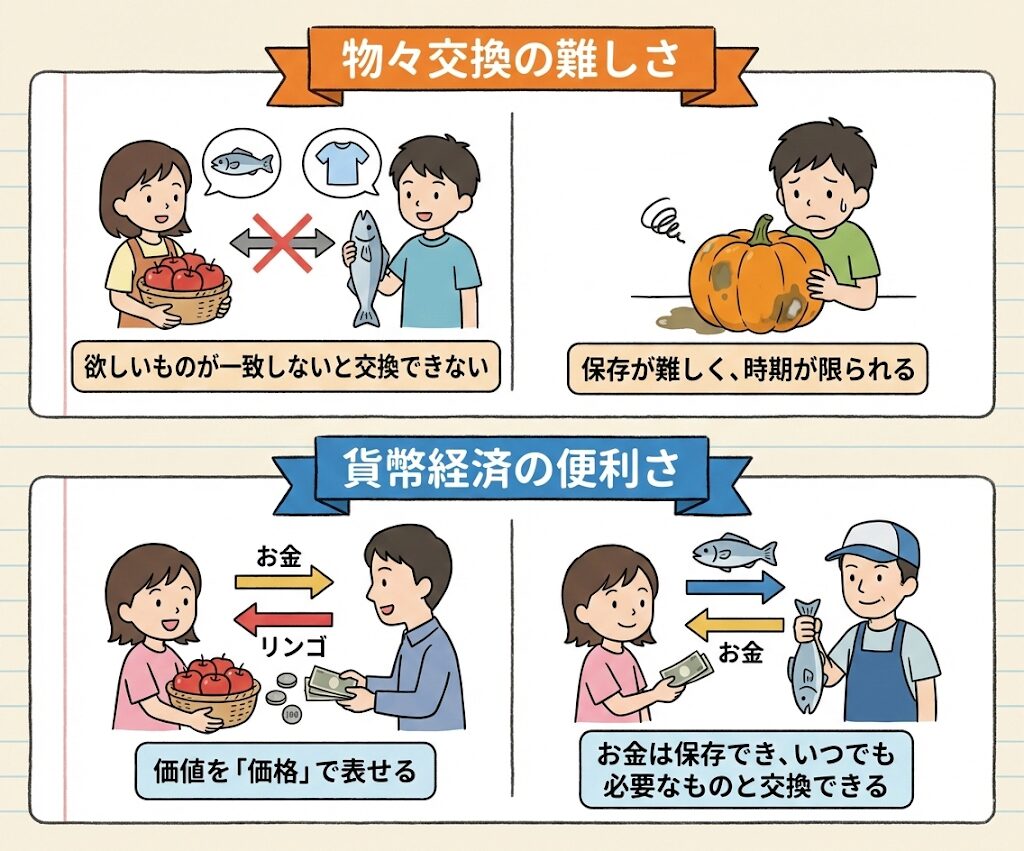 物々交換の難しさ

欲しいものが一致しないと交換できない

保存が難しく、時期が限られる

貨幣経済の便利さ

お金

リンゴ

100

価値を「価格」で表せる

お金

お金は保存でき、いつでも必要なものと交換できる